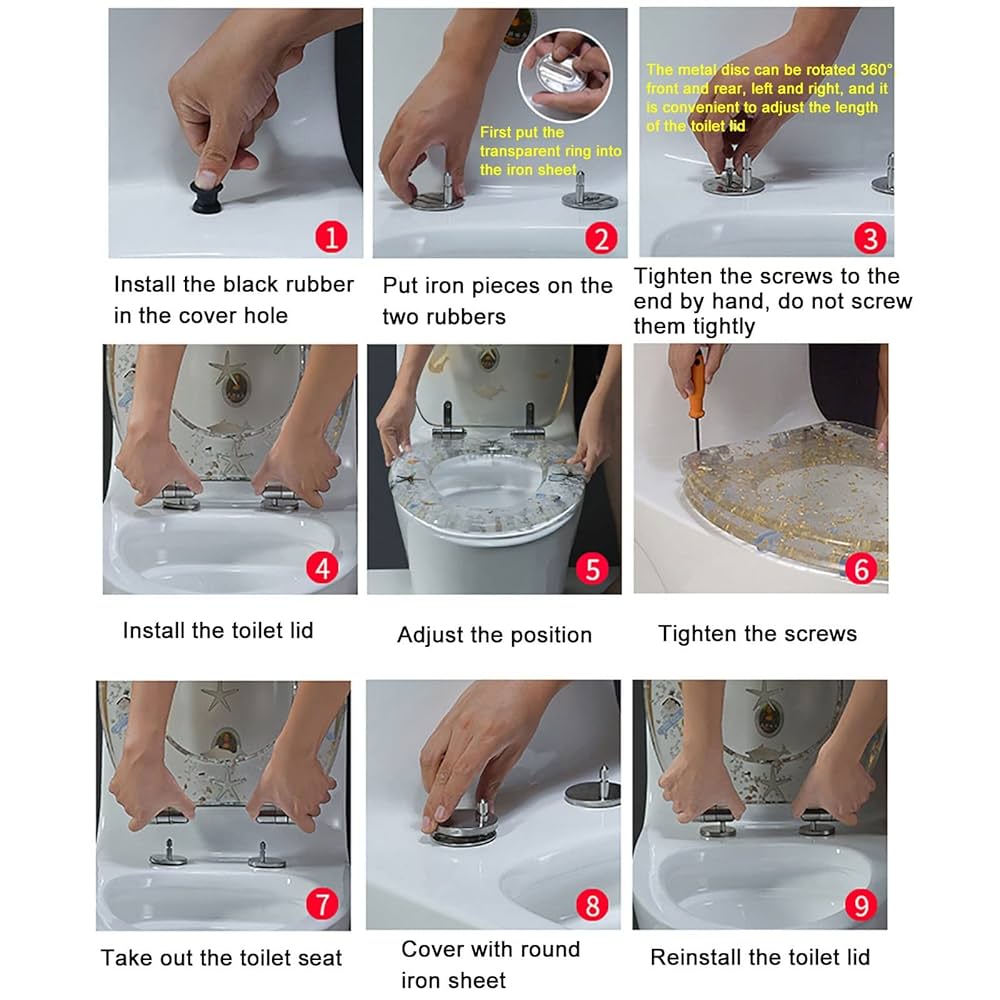 1

Install the black rubber in the cover hole

First put the transparent ring into the iron sheet

2

Put iron pieces on the two rubbers

The metal disc can be rotated 360° front and rear, left and right, and it is convenient to adjust the length of the toilet lid

3

Tighten the screws to the end by hand, do not screw them tightly

4

Install the toilet lid

5

Adjust the position

6

Tighten the screws

7

Take out the toilet seat

8

Cover with round iron sheet

9

Reinstall the toilet lid